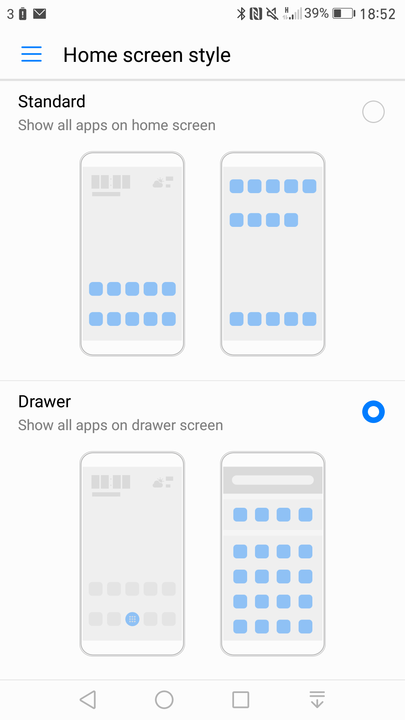 3 39% 18:52

Home screen style

Standard
Show all apps on home screen

Drawer
Show all apps on drawer screen