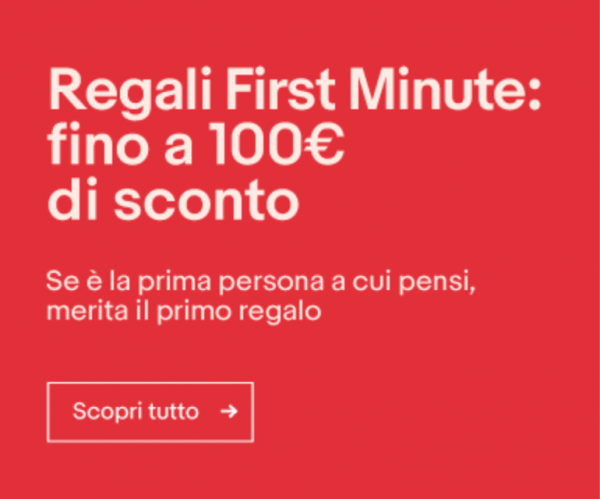 Regali First Minute: fino a 100€ di sconto

Se è la prima persona a cui pensi, merita il primo regalo

Scopri tutto →