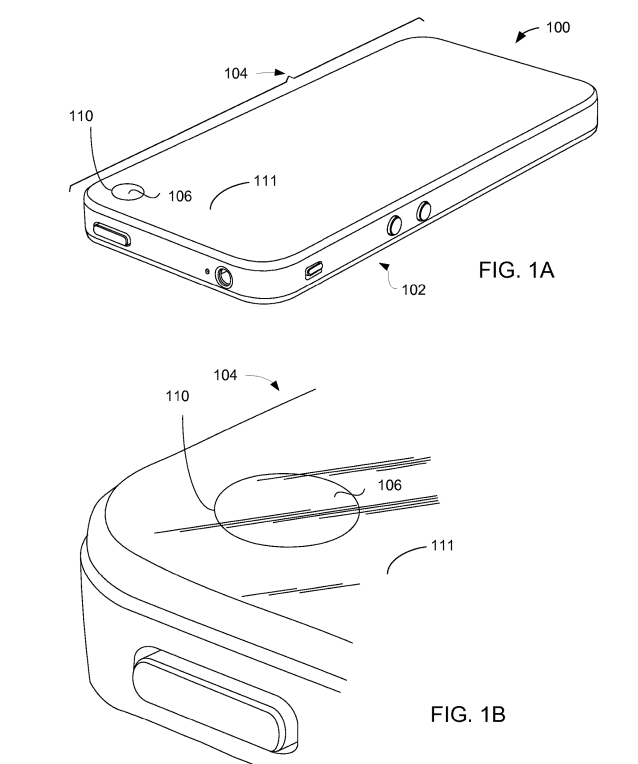 100

104

110

106

111

102

FIG. 1A

104

110

106

111

FIG. 1B