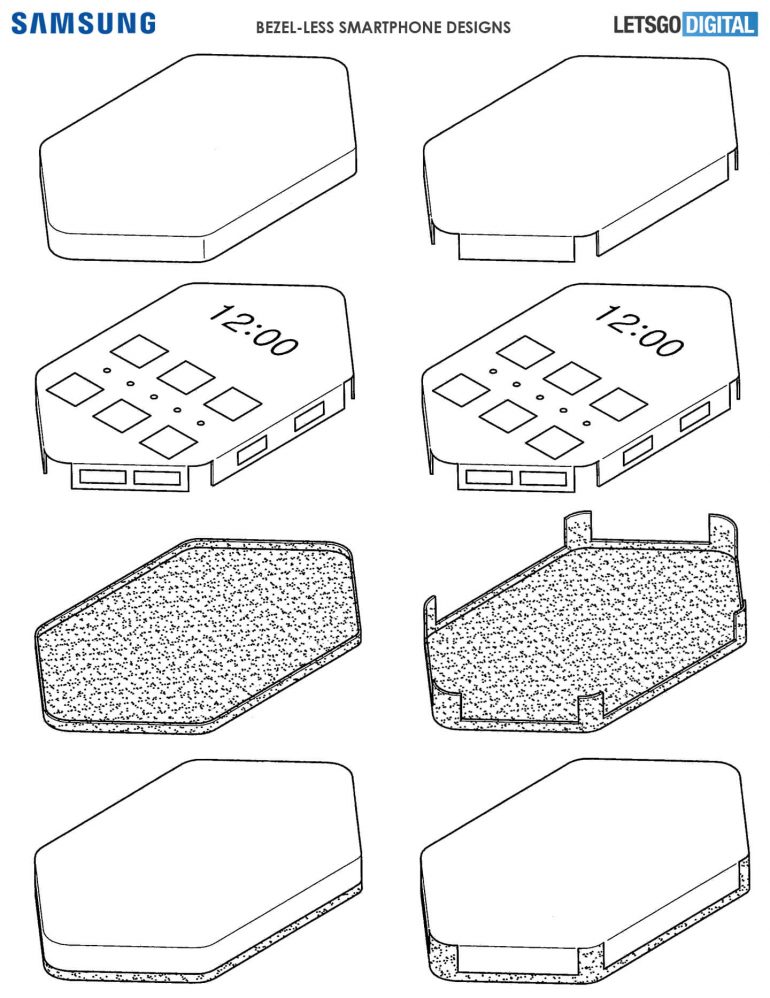 SAMSUNG

BEZEL-LESS SMARTPHONE DESIGNS

LETSGO DIGITAL

12:00

12:00