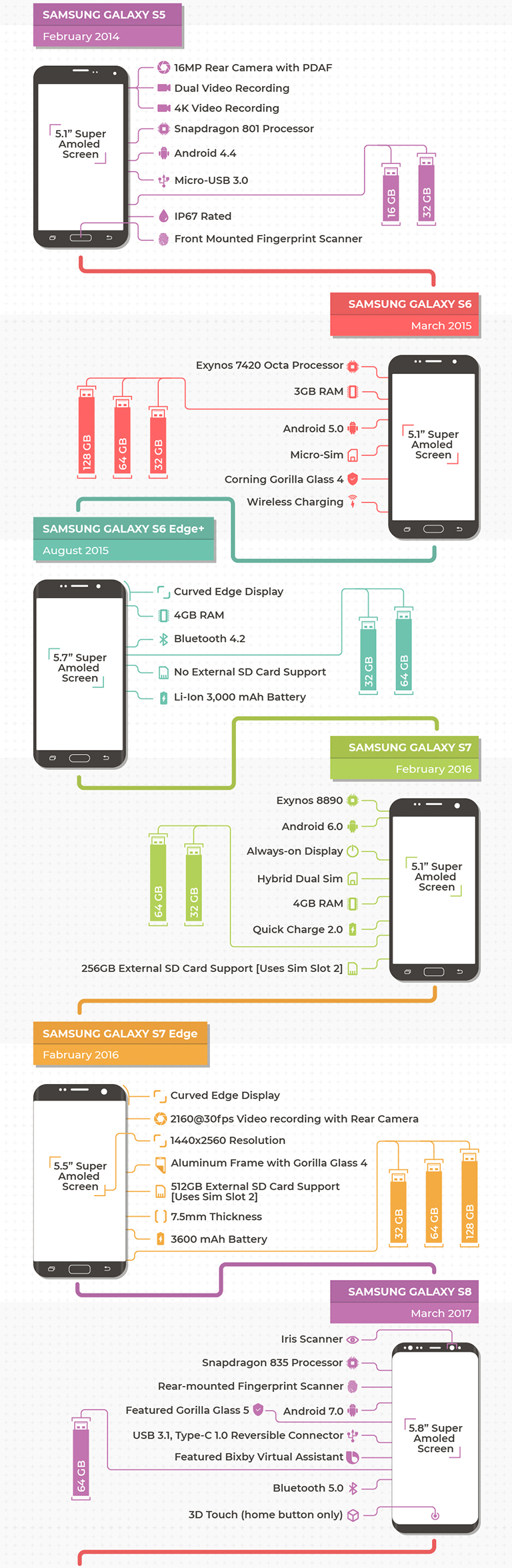 SAMSUNG GALAXY S5
February 2014

5.1" Super Amoled Screen

16MP Rear Camera with PDAF
Dual Video Recording
4K Video Recording
Snapdragon 801 Processor
Android 4.4
Micro-USB 3.0
IP67 Rated
Front Mounted Fingerprint Scanner

16 GB
32 GB

SAMSUNG GALAXY S6
March 2015

Exynos 7420 Octa Processor
3GB RAM
Android 5.0
Micro-Sim
Corning Gorilla Glass 4
Wireless Charging

128 GB
64 GB
32 GB

5.1" Super Amoled Screen

SAMSUNG GALAXY S6 Edge+
August 2015

5.7" Super Amoled Screen

Curved Edge Display
4GB RAM
Bluetooth 4.2
No External SD Card Support
Li-Ion 3,000 mAh Battery

32 GB
64 GB

SAMSUNG GALAXY S7
February 2016

Exynos 8890
Android 6.0
Always-on Display
Hybrid Dual Sim
4GB RAM
Quick Charge 2.0
256GB External SD Card Support [Uses Sim Slot 2]

64 GB
32 GB

5.1" Super Amoled Screen

SAMSUNG GALAXY S7 Edge
Fabruary 2016

5.5" Super Amoled Screen

Curved Edge Display
2160@30fps Video recording with Rear Camera
1440x2560 Resolution
Aluminum Frame with Gorilla Glass 4
512GB External SD Card Support [Uses Sim Slot 2]
7.5mm Thickness
3600 mAh Battery

32 GB
64 GB
128 GB

SAMSUNG GALAXY S8
March 2017

Iris Scanner
Snapdragon 835 Processor
Rear-mounted Fingerprint Scanner
Featured Gorilla Glass 5
Android 7.0
USB 3.1, Type-C 1.0 Reversible Connector
Featured Bixby Virtual Assistant
Bluetooth 5.0
3D Touch (home button only)

64 GB

5.8" Super Amoled Screen