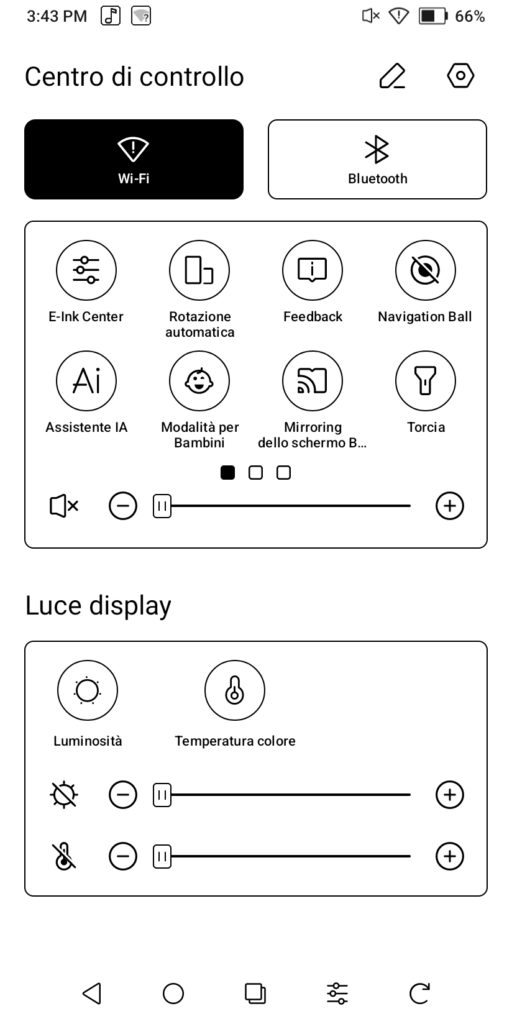 3:43 PM 66%

Centro di controllo

Wi-Fi

Bluetooth

E-Ink Center

Rotazione automatica

Feedback

Navigation Ball

Ai

Assistente IA

Modalità per Bambini

Mirroring dello schermo B...

Torcia

Luce display

Luminosità

Temperatura colore