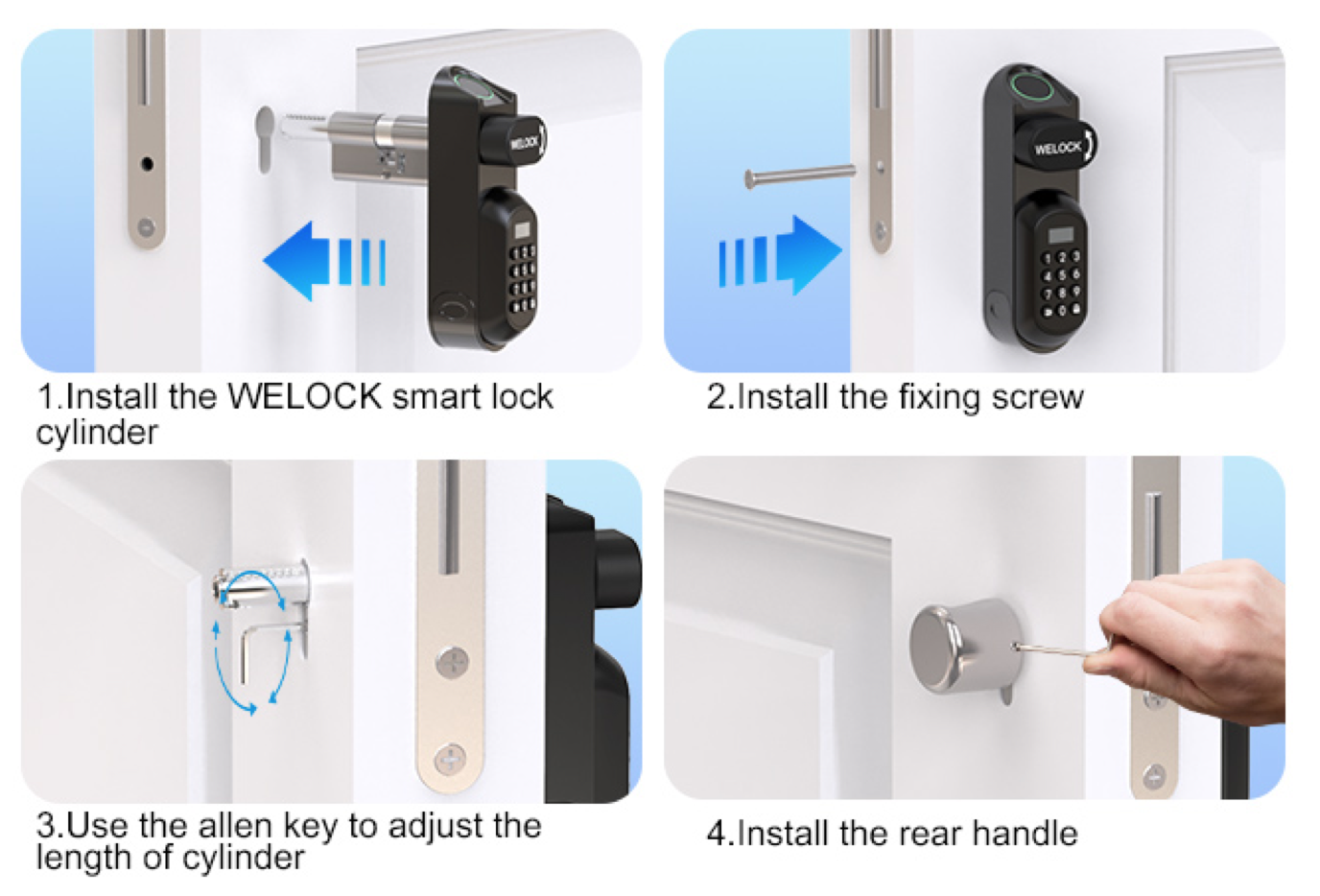 WELOCK

1.Install the WELOCK smart lock cylinder

WELOCK

1 2 3
4 5 6
7 8 9
0

2.Install the fixing screw

3.Use the allen key to adjust the length of cylinder

4.Install the rear handle